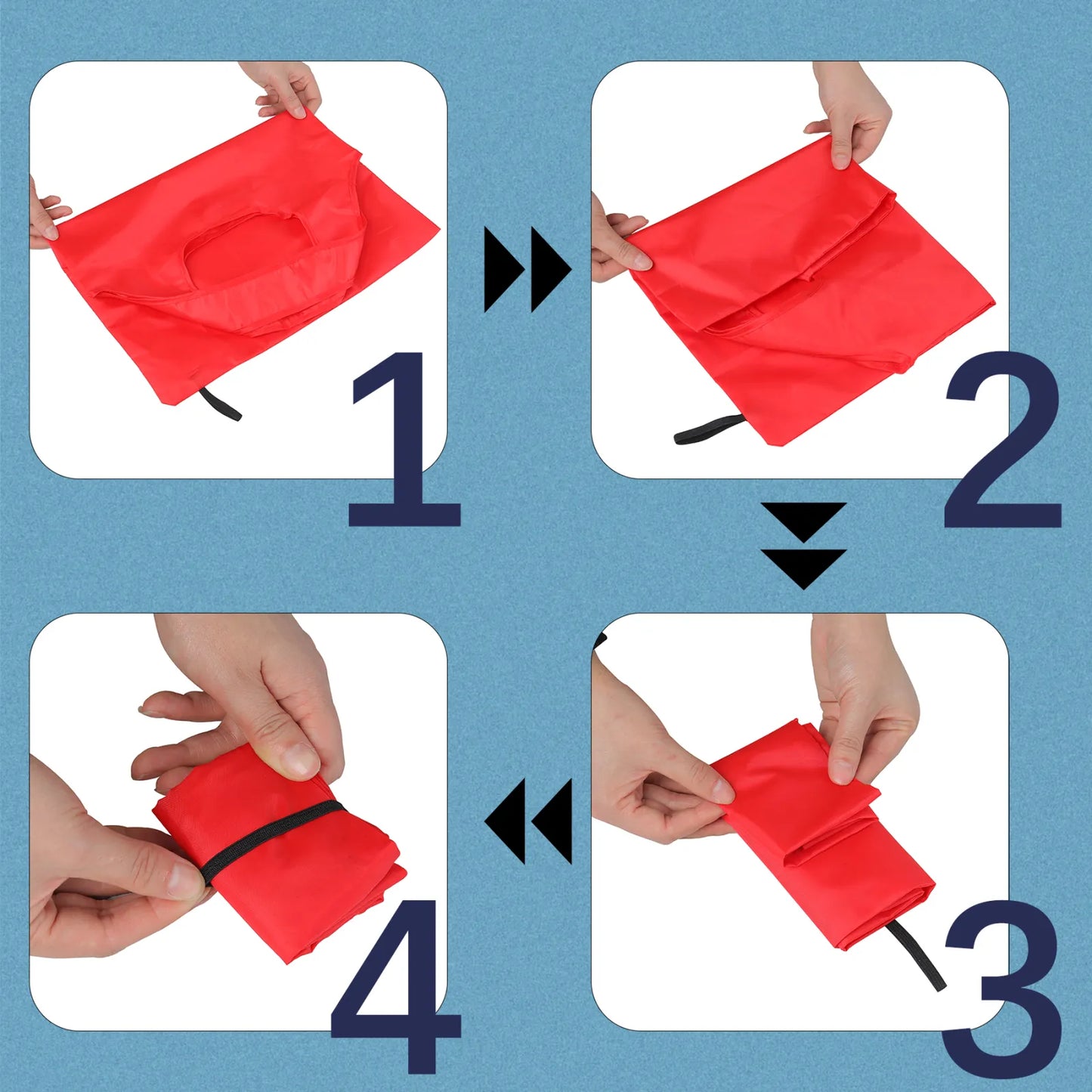 1

2

3

4